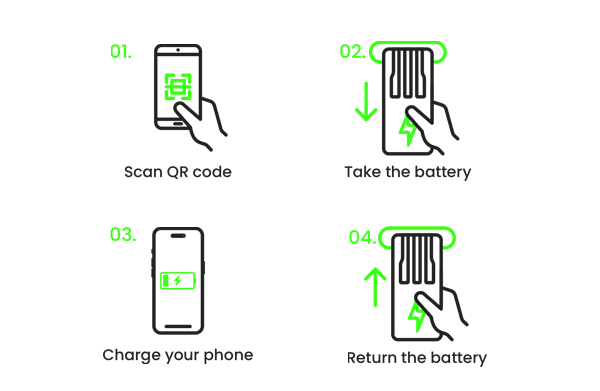 01.

Scan QR code

02.

Take the battery

03.

Charge your phone

04.

Return the battery